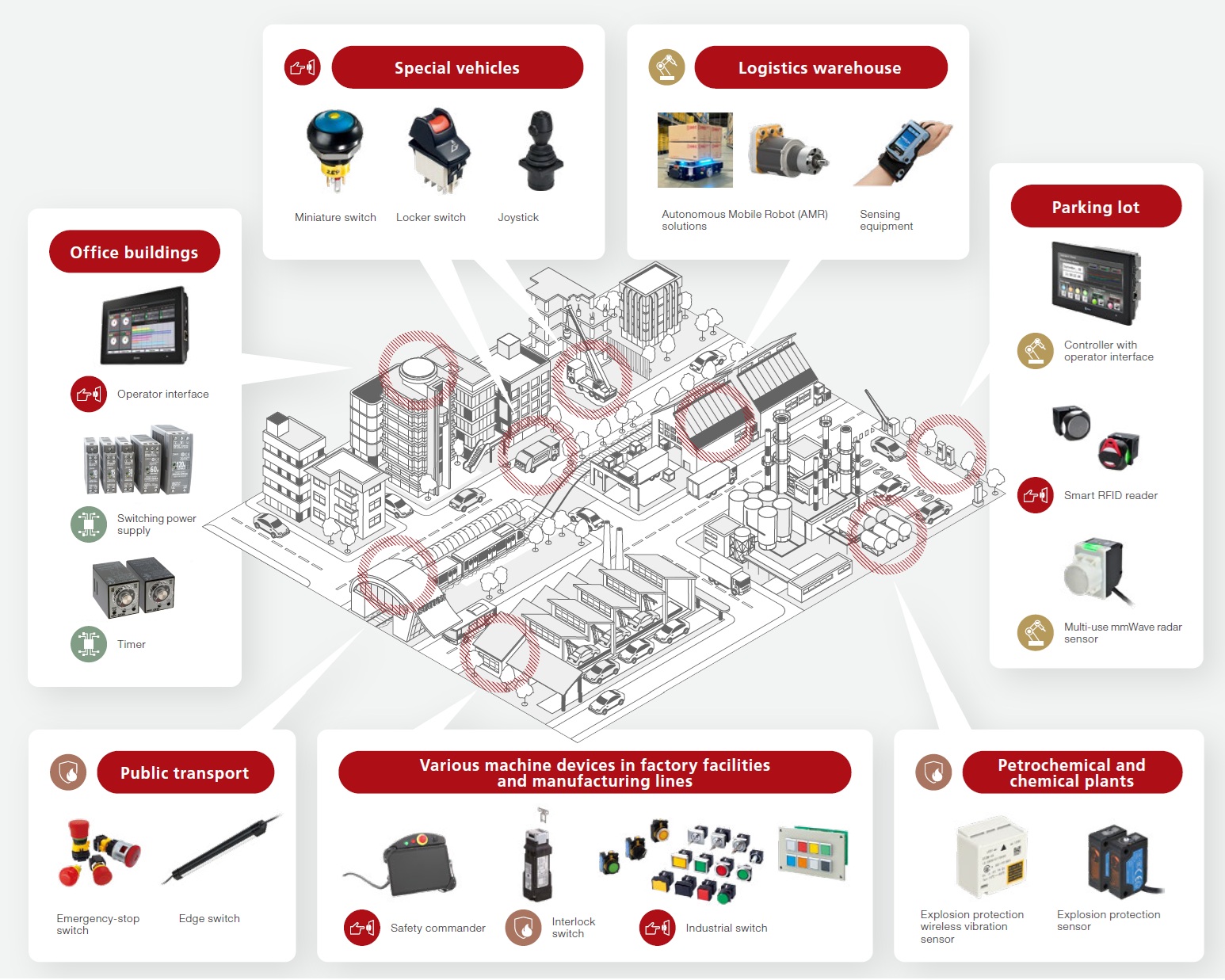 Special vehicles

Miniature switch

Locker switch

Joystick

Logistics warehouse

Autonomous Mobile Robot (AMR) solutions

Sensing equipment

Office buildings

Operator interface

Switching power supply

Timer

Parking lot

Controller with operator interface

Smart RFID reader

Multi-use mmWave radar sensor

Public transport

Emergency-stop switch

Edge switch

Various machine devices in factory facilities and manufacturing lines

Safety commander

Interlock switch

Industrial switch

Petrochemical and chemical plants

Explosion protection wireless vibration sensor

Explosion protection sensor